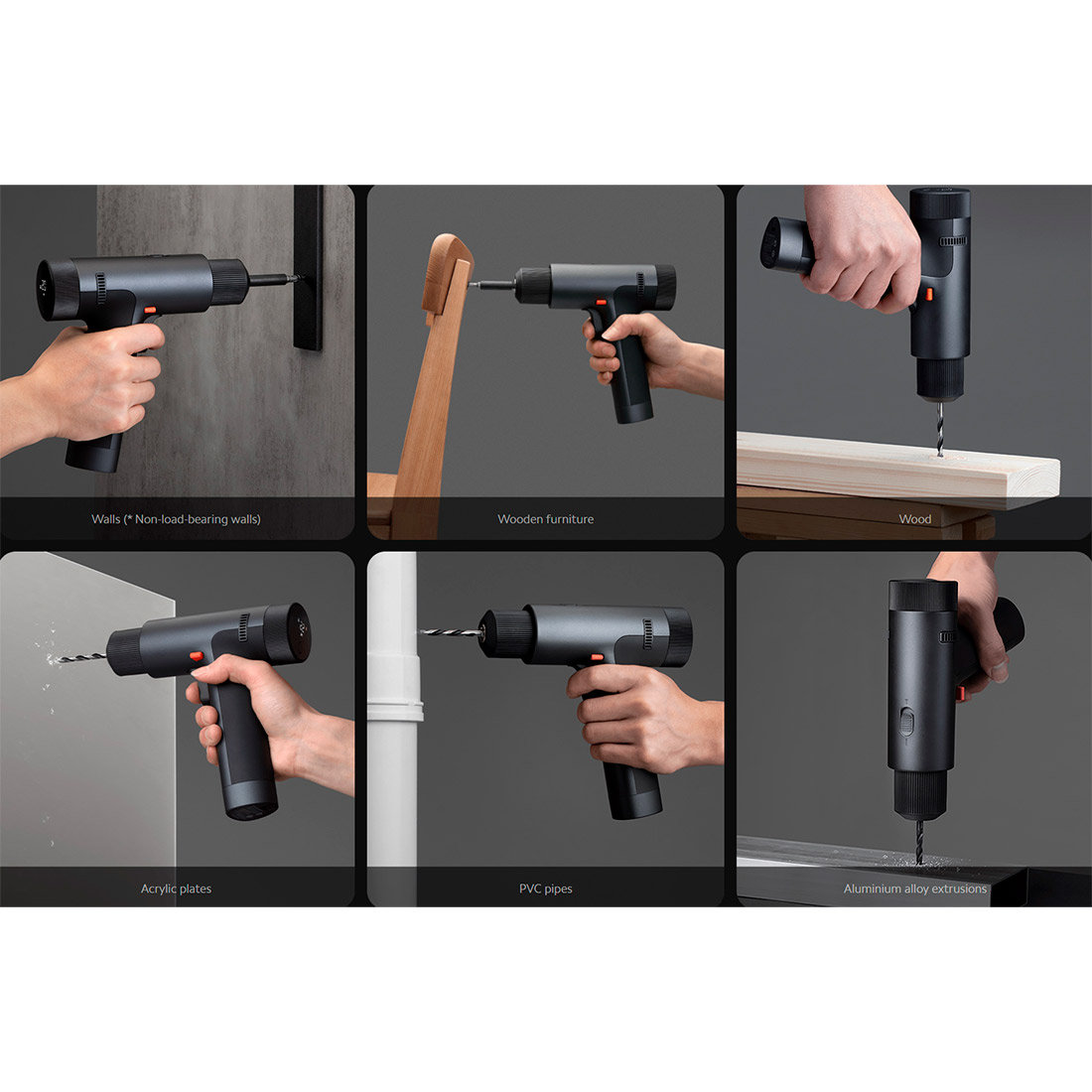 Walls (* Non-load-bearing walls)

Wooden furniture

Wood

Acrylic plates

PVC pipes

Aluminium alloy extrusions