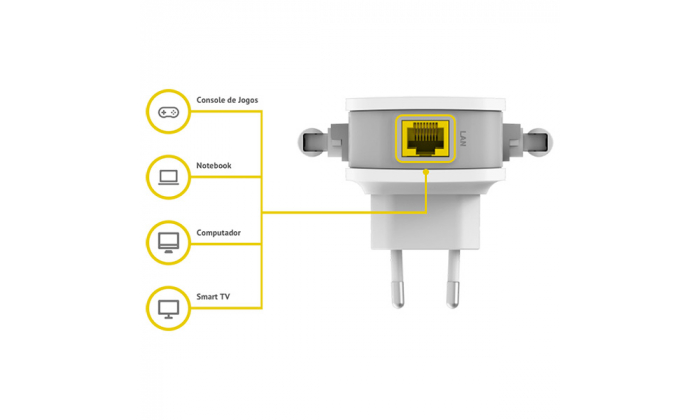 Console de Jogos

Notebook

Computador

Smart TV

LAN